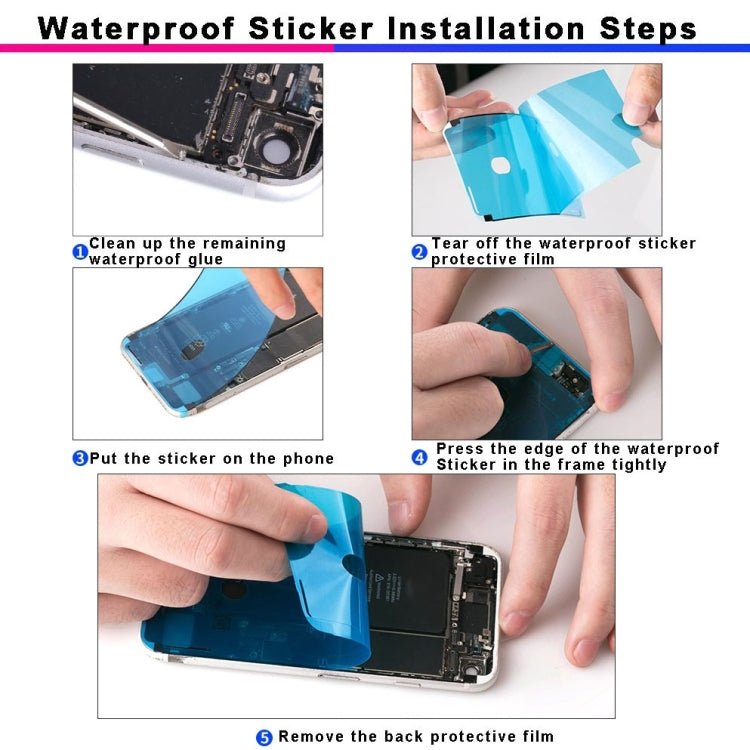 Waterproof Sticker Installation Steps

1 Clean up the remaining waterproof glue

2 Tear off the waterproof sticker protective film

3 Put the sticker on the phone

4 Press the edge of the waterproof Sticker in the frame tightly

5 Remove the back protective film