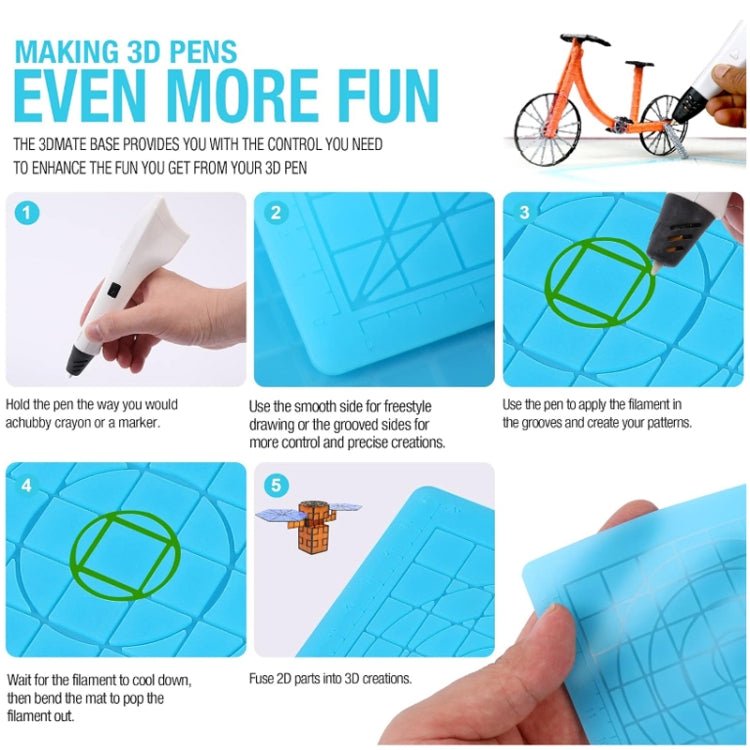 MAKING 3D PENS
EVEN MORE FUN

THE 3DMATE BASE PROVIDES YOU WITH THE CONTROL YOU NEED TO ENHANCE THE FUN YOU GET FROM YOUR 3D PEN

1

Hold the pen the way you would achubby crayon or a marker.

2

Use the smooth side for freestyle drawing or the grooved sides for more control and precise creations.

3

Use the pen to apply the filament in the grooves and create your patterns.

4

Wait for the filament to cool down, then bend the mat to pop the filament out.

5

Fuse 2D parts into 3D creations.