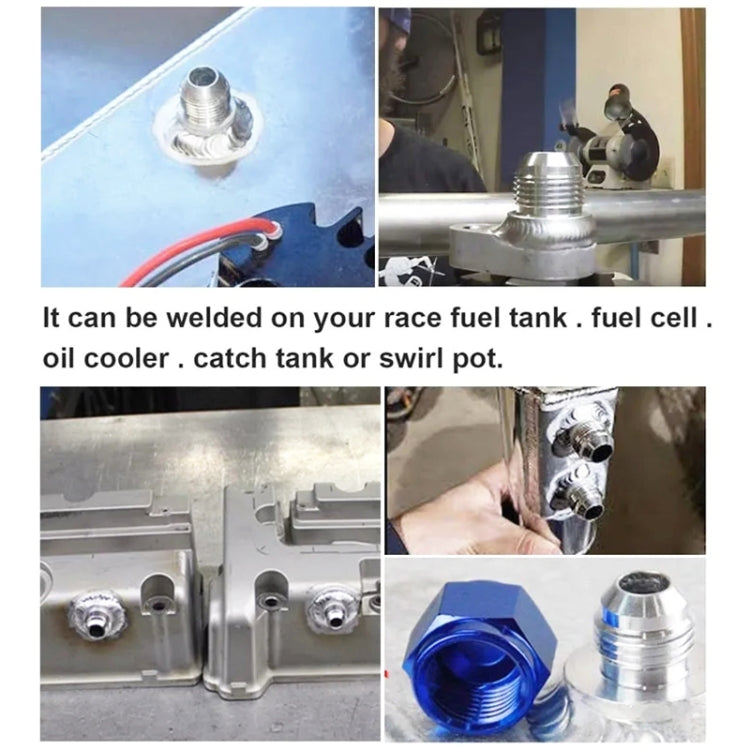 It can be welded on your race fuel tank . fuel cell . oil cooler . catch tank or swirl pot.