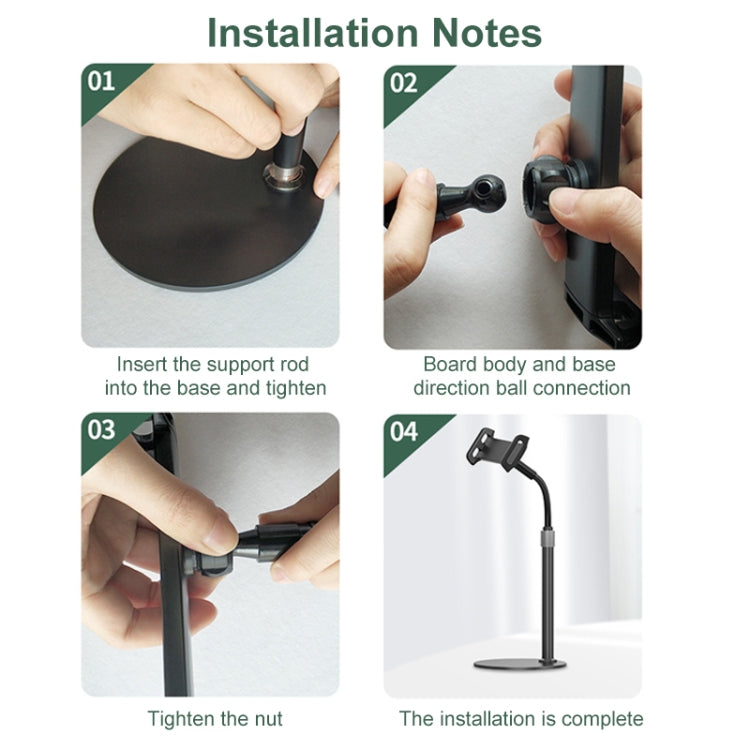 Installation Notes

01

Insert the support rod into the base and tighten

02

Board body and base direction ball connection

03

Tighten the nut

04

The installation is complete