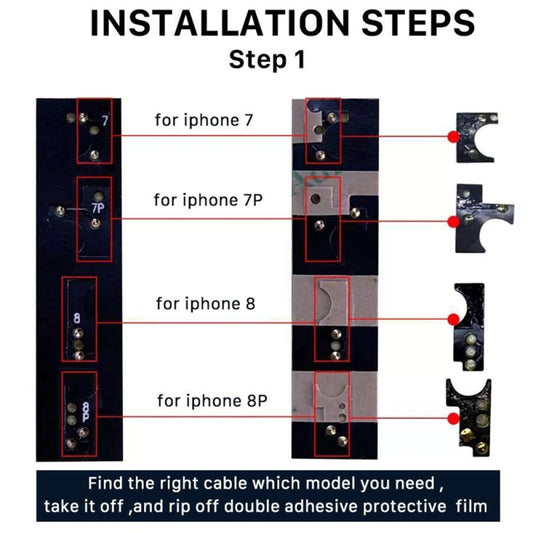 INSTALLATION STEPS
Step 1

7
for iphone 7

7P
for iphone 7P

8
for iphone 8

8P
for iphone 8P

Find the right cable which model you need , take it off ,and rip off double adhesive protective film