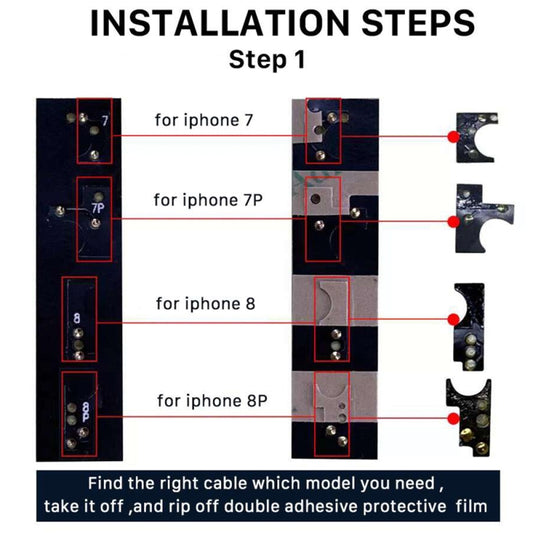 INSTALLATION STEPS
Step 1

7

for iphone 7

7P

for iphone 7P

8

for iphone 8

8P

for iphone 8P

Find the right cable which model you need , take it off ,and rip off double adhesive protective film