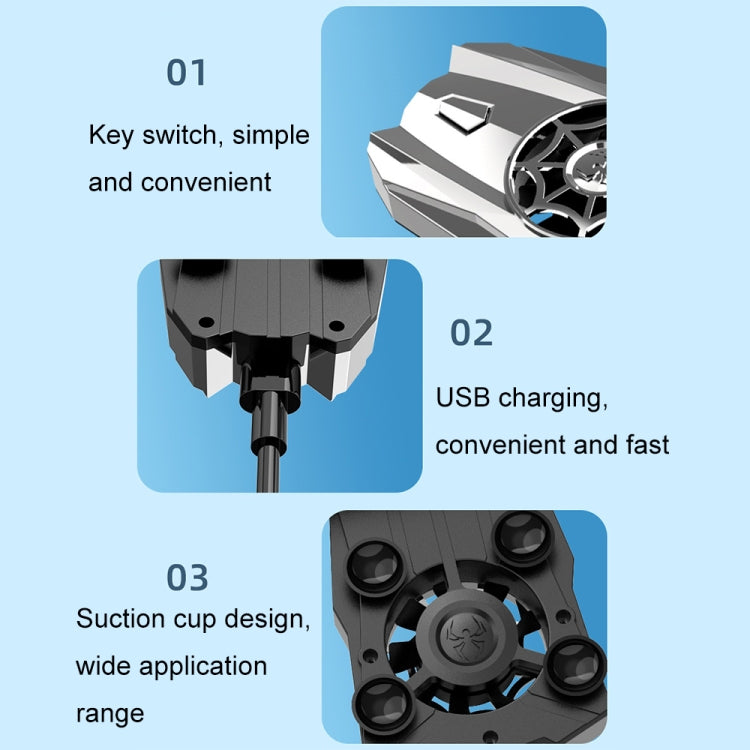 01

Key switch, simple and convenient

02

USB charging, convenient and fast

03

Suction cup design, wide application range