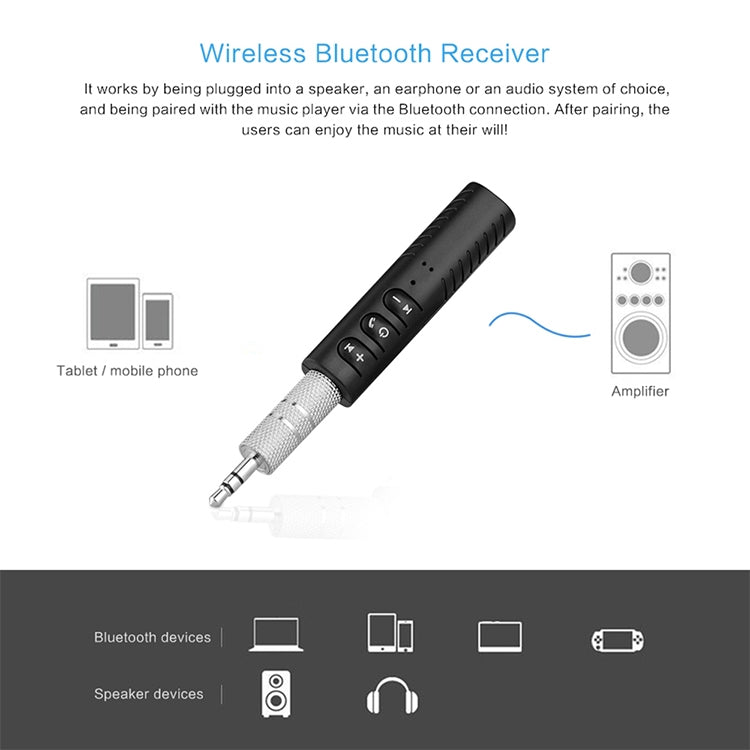 Wireless Bluetooth Receiver

It works by being plugged into a speaker, an earphone or an audio system of choice, and being paired with the music player via the Bluetooth connection. After pairing, the users can enjoy the music at their will!

Tablet / mobile phone

Amplifier

Bluetooth devices

Speaker devices