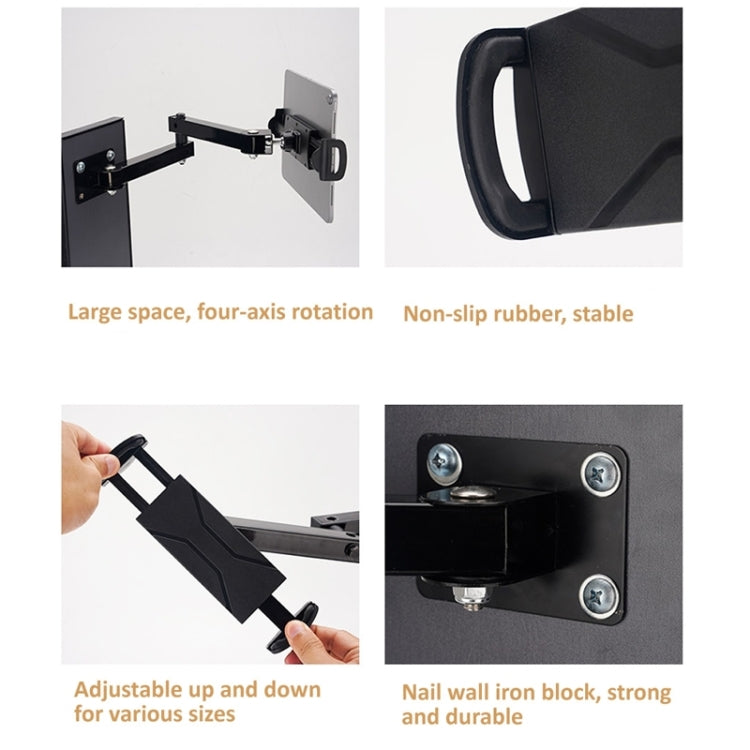 Large space, four-axis rotation

Non-slip rubber, stable

Adjustable up and down for various sizes

Nail wall iron block, strong and durable