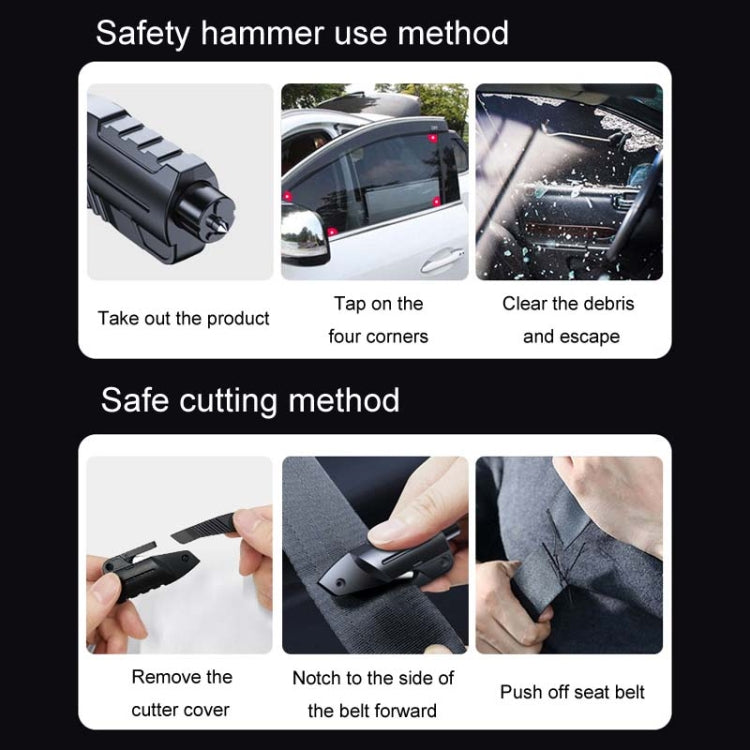 Safety hammer use method

Take out the product

Tap on the four corners

Clear the debris and escape

Safe cutting method

Remove the cutter cover

Notch to the side of the belt forward

Push off seat belt