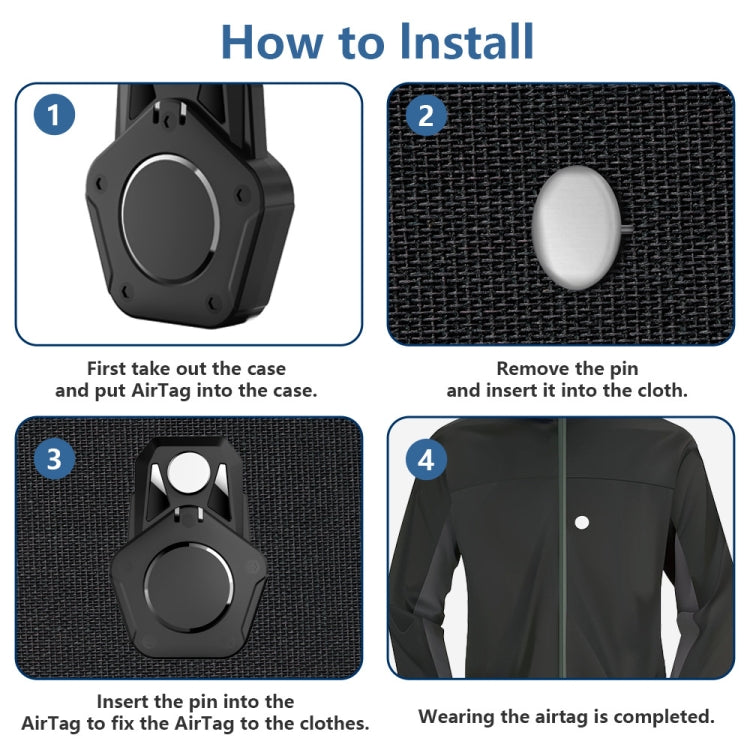 How to Install

1

First take out the case and put AirTag into the case.

2

Remove the pin and insert it into the cloth.

3

Insert the pin into the AirTag to fix the AirTag to the clothes.

4

Wearing the airtag is completed.