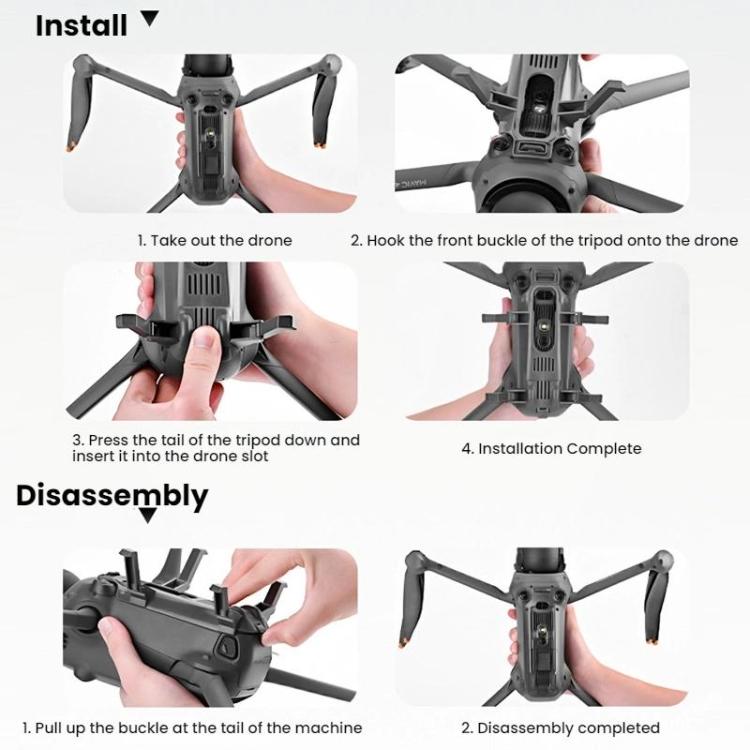 Install

1. Take out the drone

2. Hook the front buckle of the tripod onto the drone

3. Press the tail of the tripod down and insert it into the drone slot

4. Installation Complete

Disassembly

1. Pull up the buckle at the tail of the machine

2. Disassembly completed