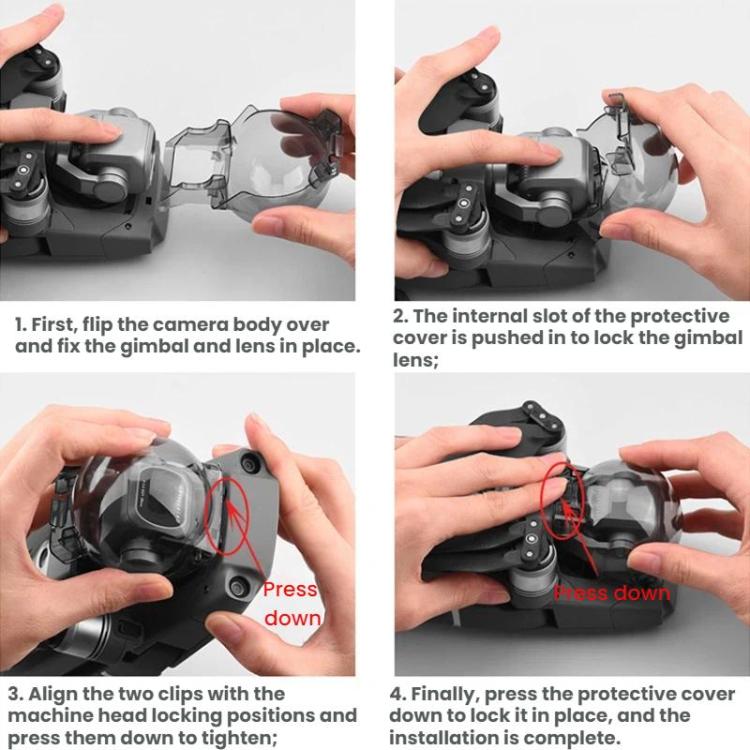 1. First, flip the camera body over and fix the gimbal and lens in place.

2. The internal slot of the protective cover is pushed in to lock the gimbal lens;

Press down

3. Align the two clips with the machine head locking positions and press them down to tighten;

Press down

4. Finally, press the protective cover down to lock it in place, and the installation is complete.