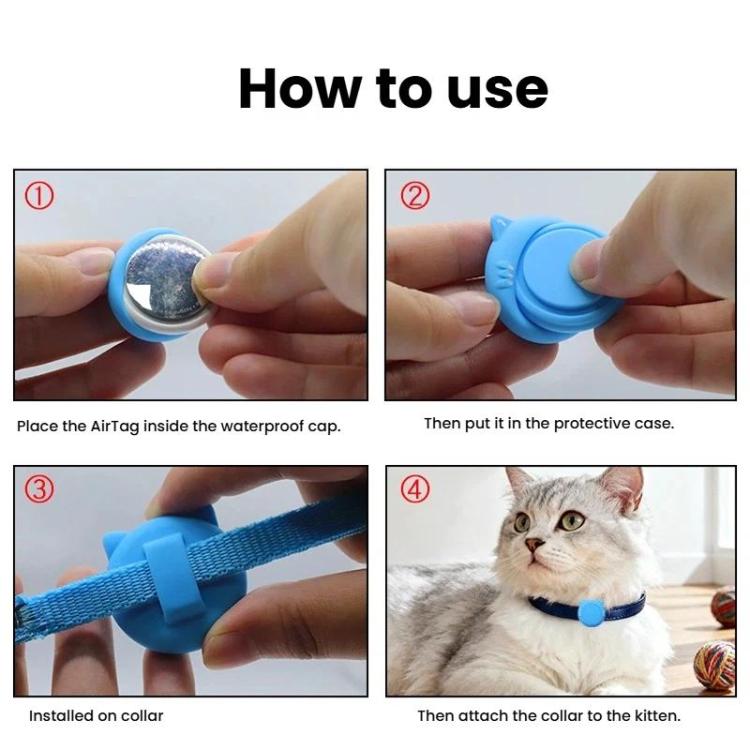 How to use

①

Place the AirTag inside the waterproof cap.

②

Then put it in the protective case.

③

Installed on collar

④

Then attach the collar to the kitten.