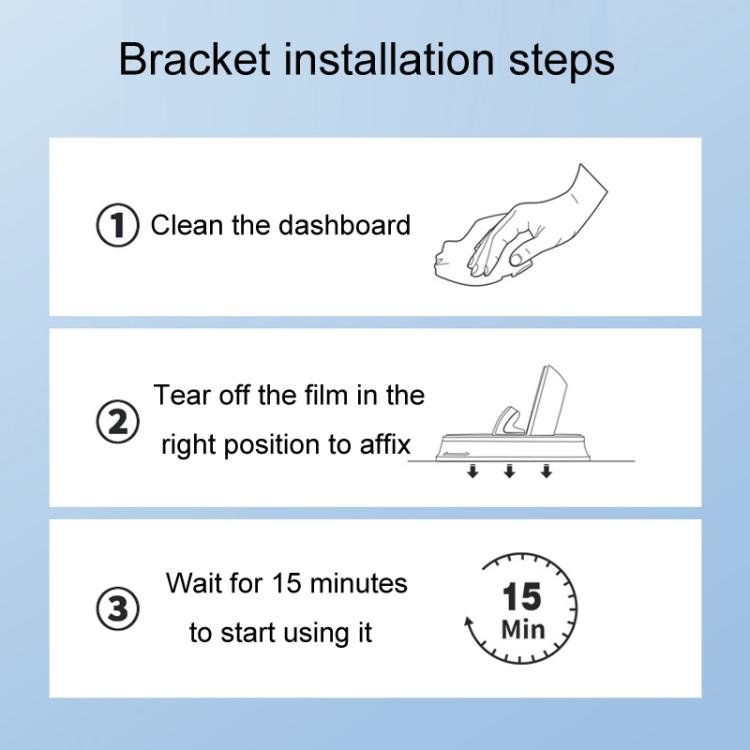 Bracket installation steps

① Clean the dashboard

② Tear off the film in the right position to affix

③ Wait for 15 minutes to start using it

15 Min