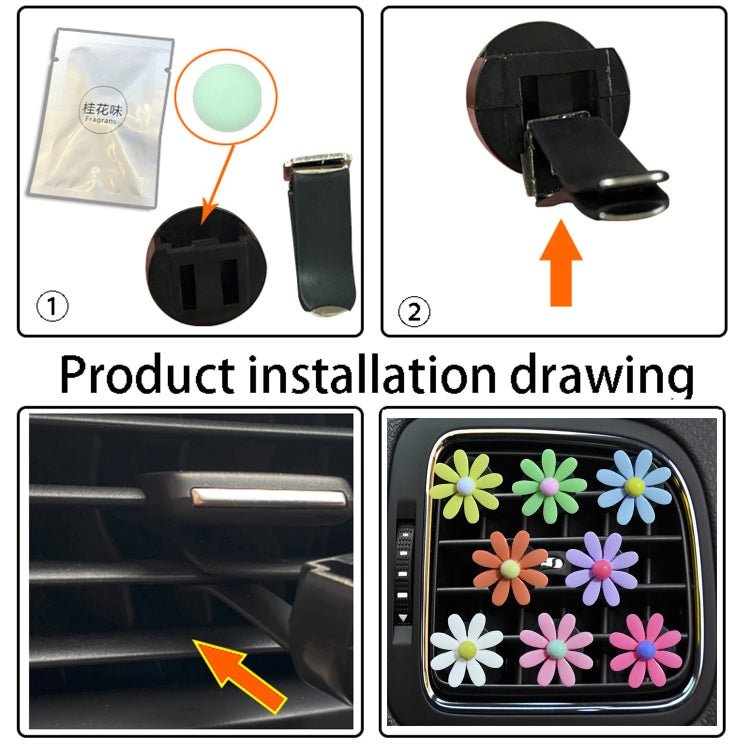 桂花味
Fragrans

①

②

Product installation drawing