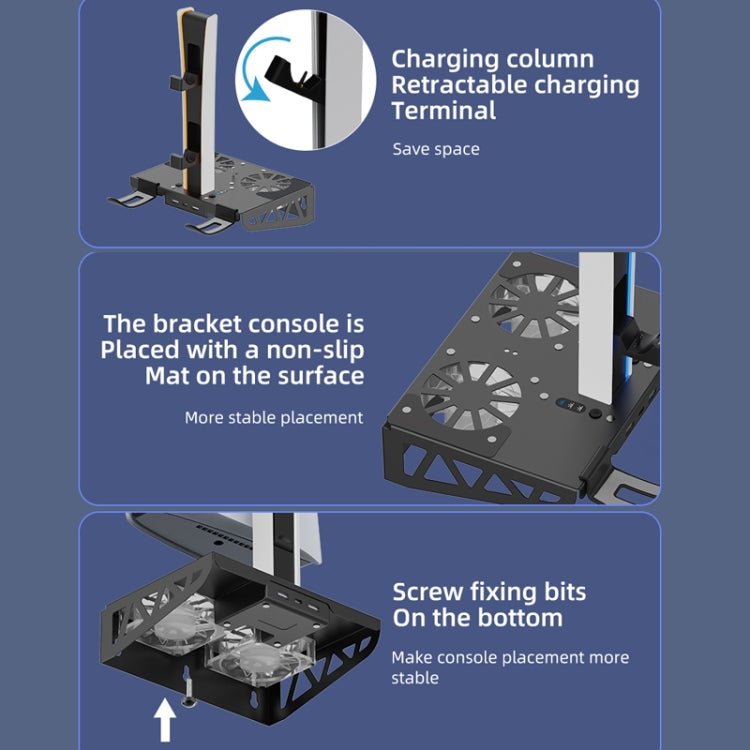 Charging column
Retractable charging
Terminal

Save space

The bracket console is
Placed with a non-slip
Mat on the surface

More stable placement

Screw fixing bits
On the bottom

Make console placement more stable