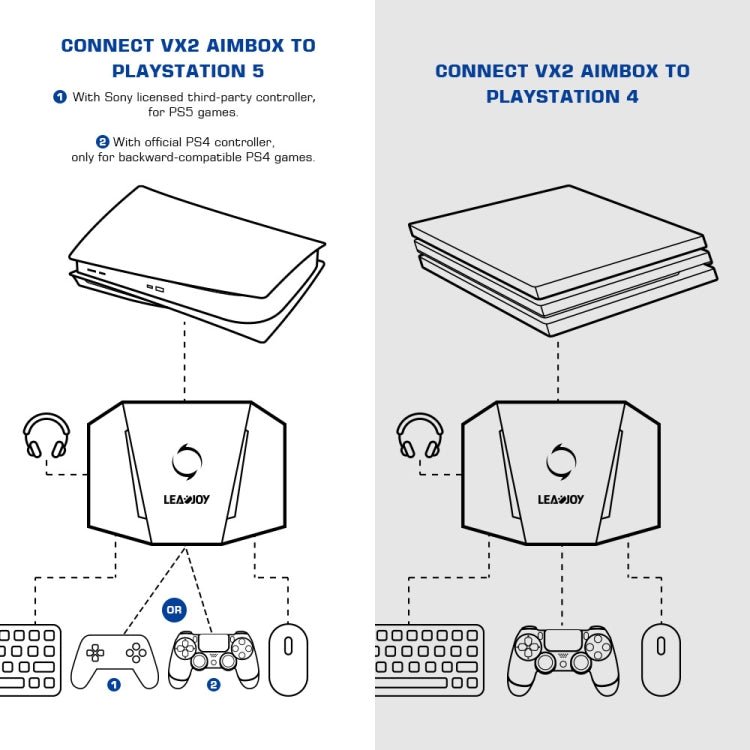 CONNECT VX2 AIMBOX TO PLAYSTATION 5

1 With Sony licensed third-party controller, for PS5 games.

2 With official PS4 controller, only for backward-compatible PS4 games.

LEADJOY

OR

1

2

CONNECT VX2 AIMBOX TO PLAYSTATION 4

LEADJOY