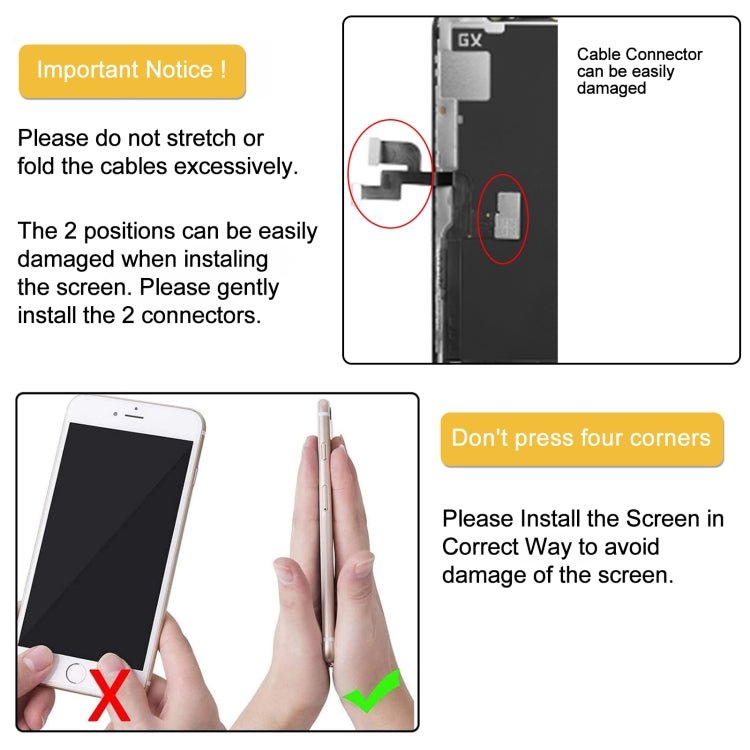 Important Notice !

Please do not stretch or fold the cables excessively.

The 2 positions can be easily damaged when instaling the screen. Please gently install the 2 connectors.

GX

Cable Connector can be easily damaged

Don't press four corners

Please Install the Screen in Correct Way to avoid damage of the screen.