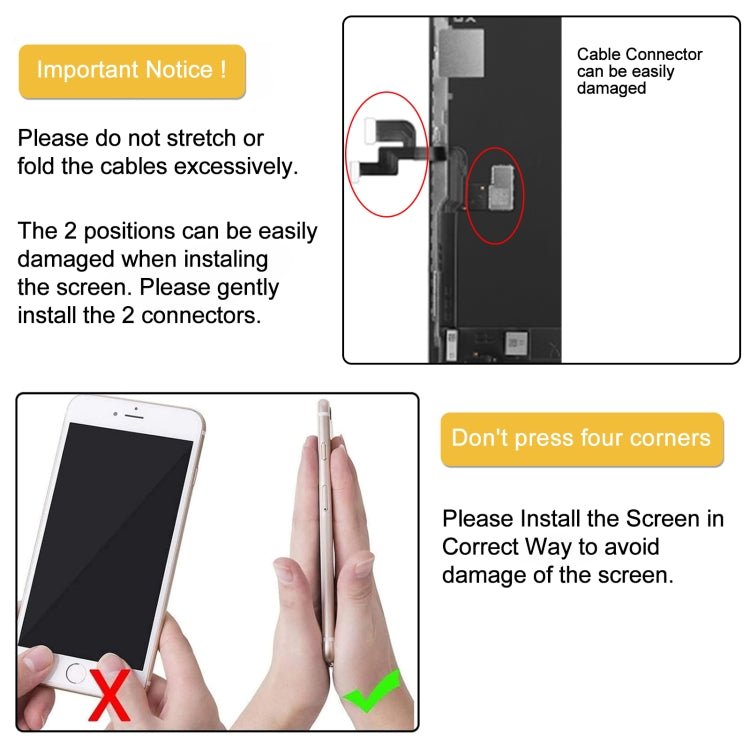 Important Notice !

Please do not stretch or fold the cables excessively.

The 2 positions can be easily damaged when instaling the screen. Please gently install the 2 connectors.

Cable Connector can be easily damaged

Don't press four corners

Please Install the Screen in Correct Way to avoid damage of the screen.