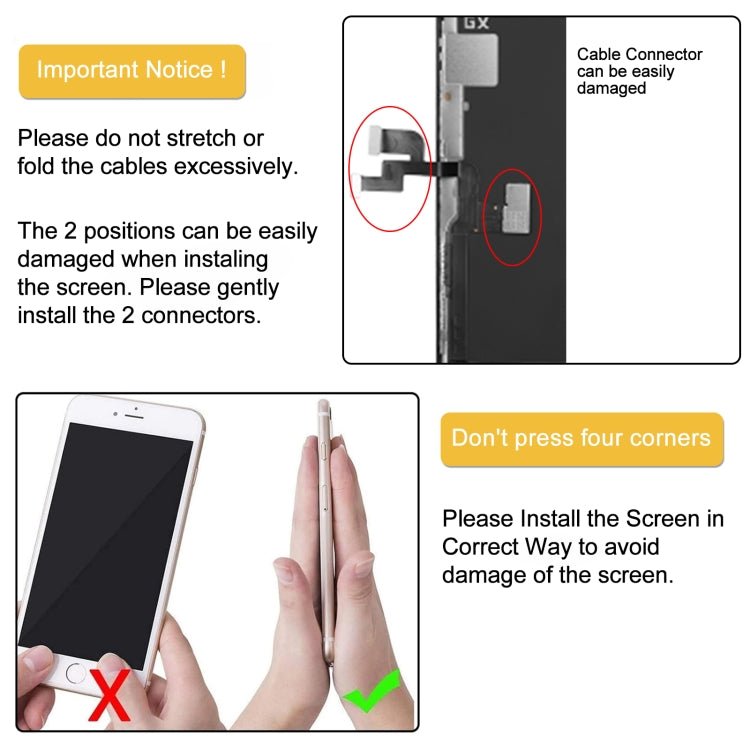 Important Notice !

Please do not stretch or fold the cables excessively.

The 2 positions can be easily damaged when instaling the screen. Please gently install the 2 connectors.

GX

Cable Connector can be easily damaged

Don't press four corners

Please Install the Screen in Correct Way to avoid damage of the screen.