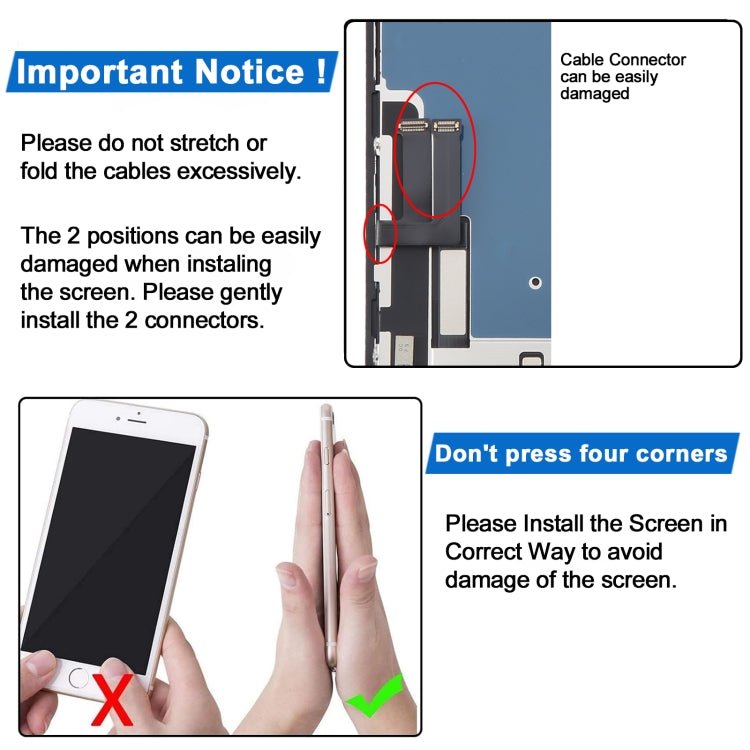 Important Notice !

Please do not stretch or fold the cables excessively.

The 2 positions can be easily damaged when instaling the screen. Please gently install the 2 connectors.

Cable Connector can be easily damaged

Don't press four corners

Please Install the Screen in Correct Way to avoid damage of the screen.