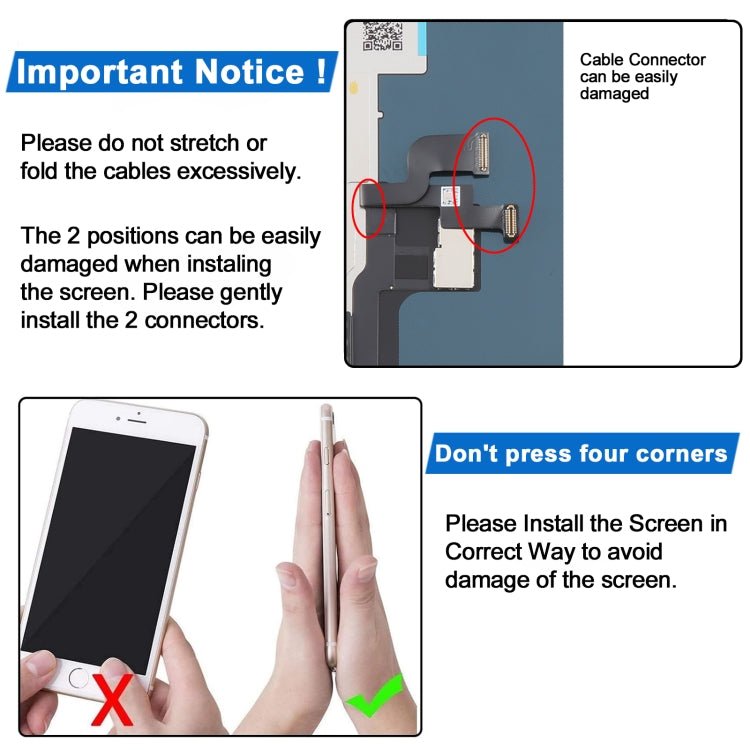 Important Notice !

Please do not stretch or fold the cables excessively.

The 2 positions can be easily damaged when instaling the screen. Please gently install the 2 connectors.

Cable Connector can be easily damaged

Don't press four corners

Please Install the Screen in Correct Way to avoid damage of the screen.