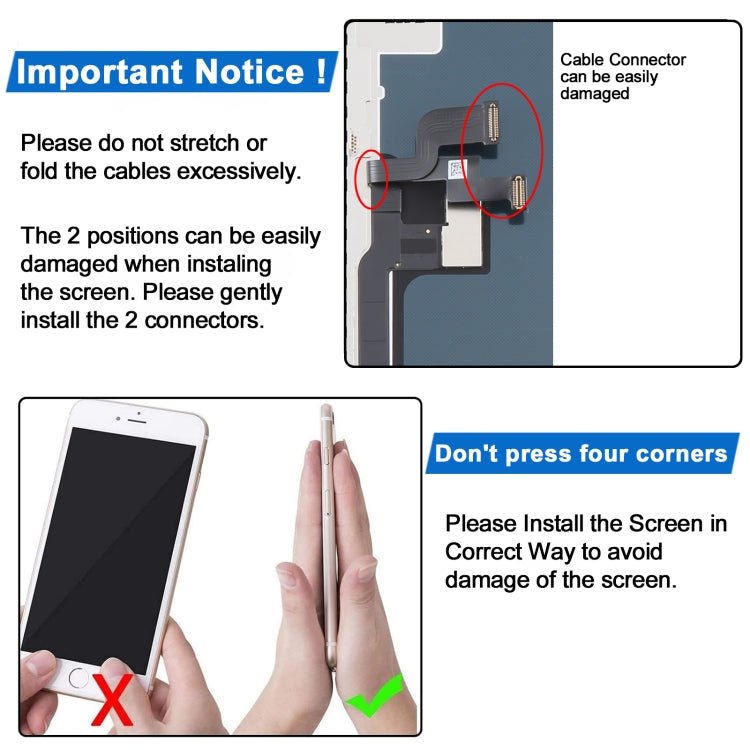 Important Notice !

Please do not stretch or fold the cables excessively.

The 2 positions can be easily damaged when instaling the screen. Please gently install the 2 connectors.

Cable Connector can be easily damaged

Don't press four corners

Please Install the Screen in Correct Way to avoid damage of the screen.