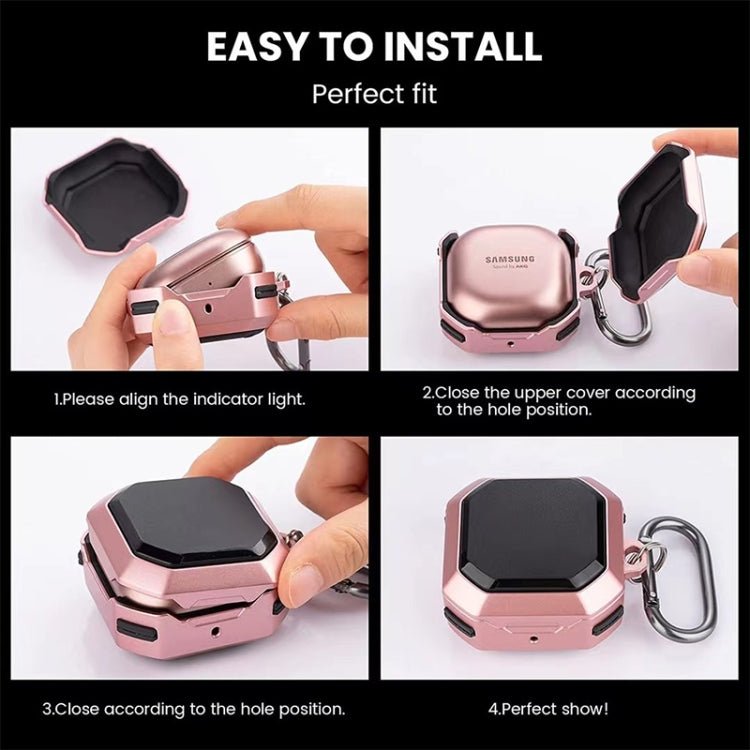 EASY TO INSTALL

Perfect fit

SAMSUNG
Sound by AKG

1.Please align the indicator light.

2.Close the upper cover according to the hole position.

3.Close according to the hole position.

4.Perfect show!