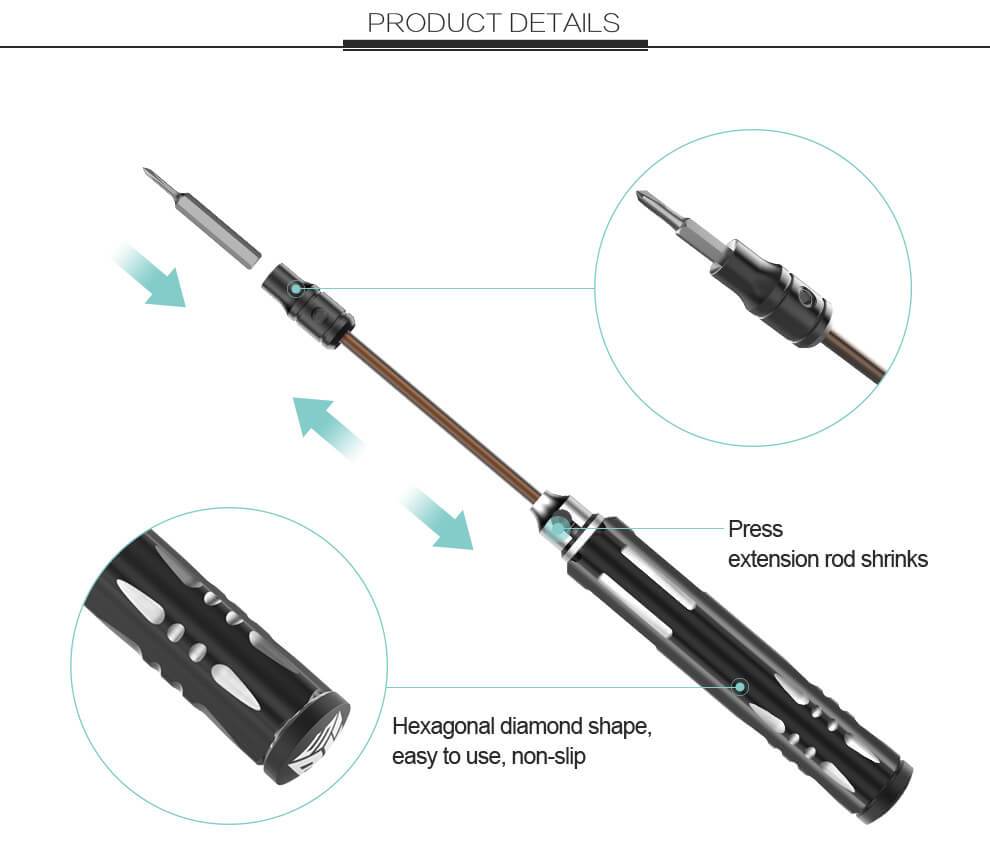 PRODUCT DETAILS

Press
extension rod shrinks

Hexagonal diamond shape,
easy to use, non-slip