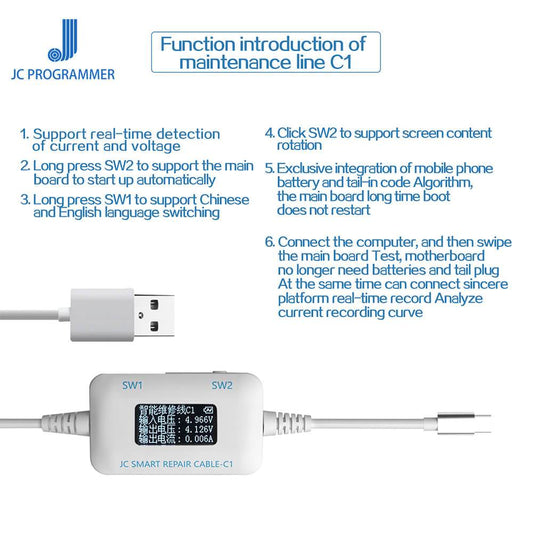 JC PROGRAMMER

Function introduction of maintenance line C1

1. Support real-time detection of current and voltage

2. Long press SW2 to support the main board to start up automatically

3. Long press SW1 to support Chinese and English language switching

4. Click SW2 to support screen content rotation

5. Exclusive integration of mobile phone battery and tail-in code Algorithm, the main board long time boot does not restart

6. Connect the computer, and then swipe the main board Test, motherboard no longer need batteries and tail plug At the same time can connect sincere platform real-time record Analyze current recording curve

SW1 SW2

智能维修线C1
输入电压: 4.966V
输出电压: 4.126V
输出电流: 0.006A

JC SMART REPAIR CABLE-C1