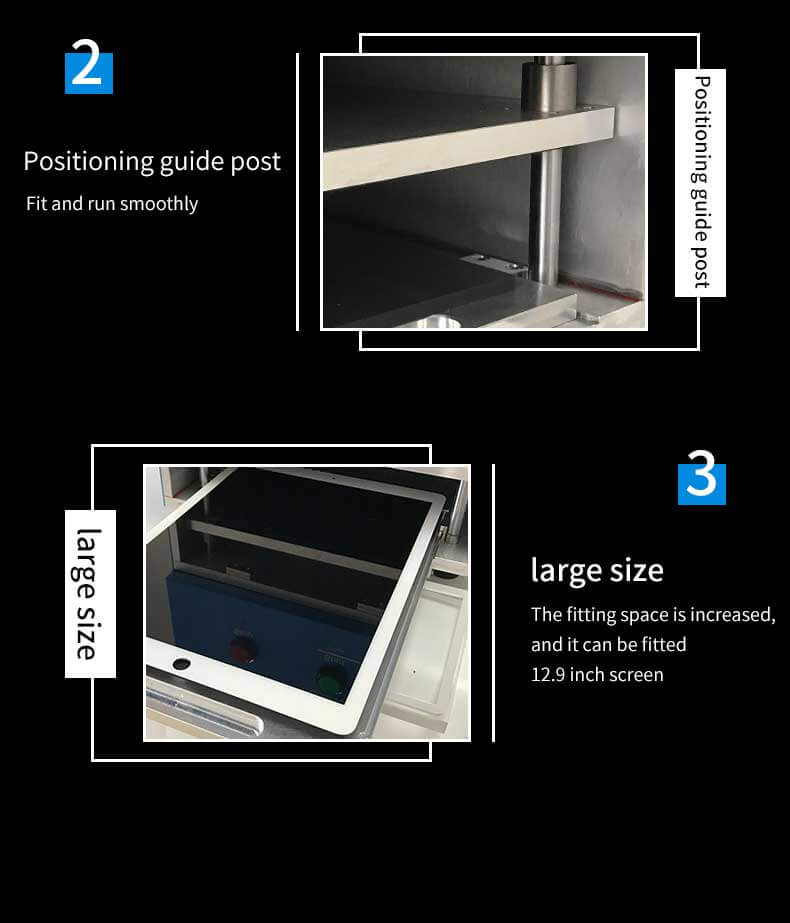 2

Positioning guide post

Fit and run smoothly

Positioning guide post

large size

3

large size

The fitting space is increased, and it can be fitted 12.9 inch screen