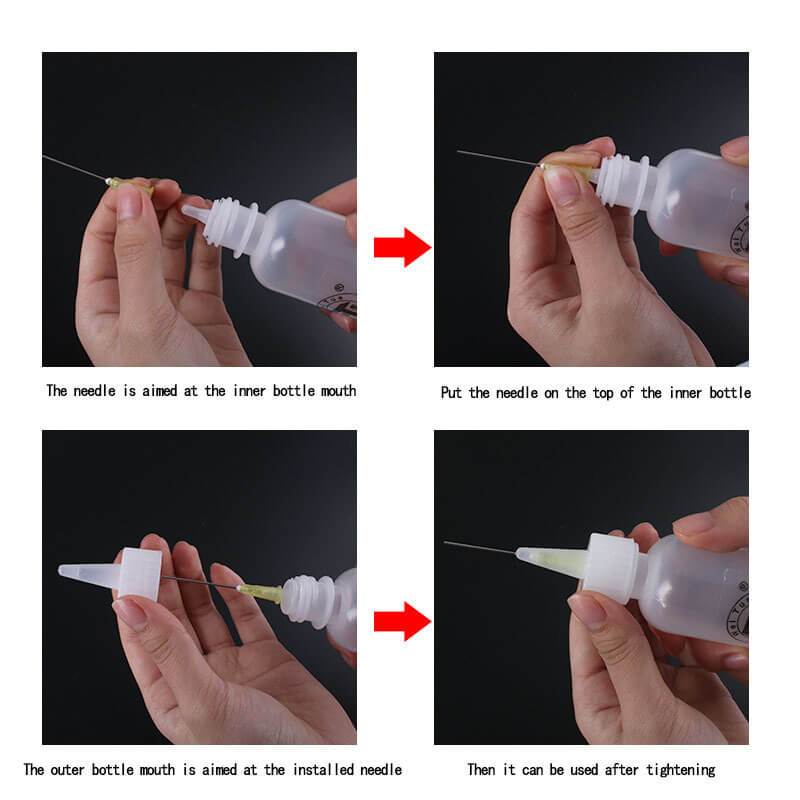 The needle is aimed at the inner bottle mouth

Put the needle on the top of the inner bottle

The outer bottle mouth is aimed at the installed needle

Then it can be used after tightening