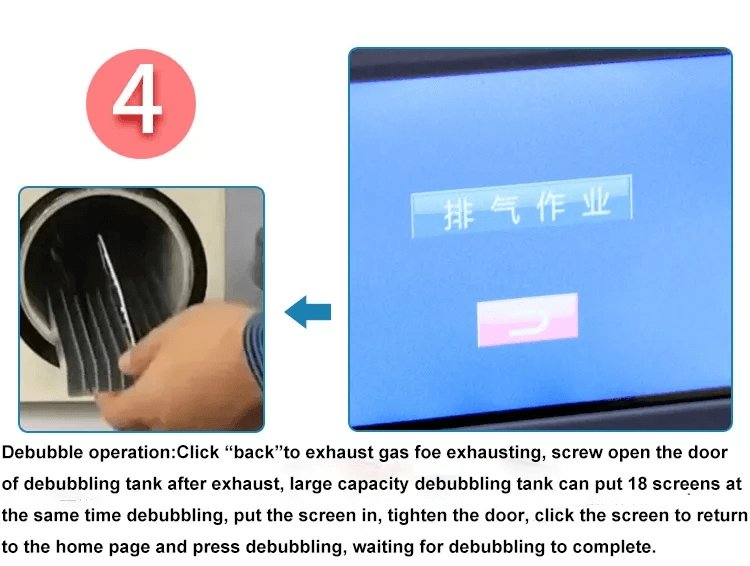 4

排气作业

Debubble operation:Click “back”to exhaust gas foe exhausting, screw open the door of debubbling tank after exhaust, large capacity debubbling tank can put 18 screens at the same time debubbling, put the screen in, tighten the door, click the screen to return to the home page and press debubbling, waiting for debubbling to complete.