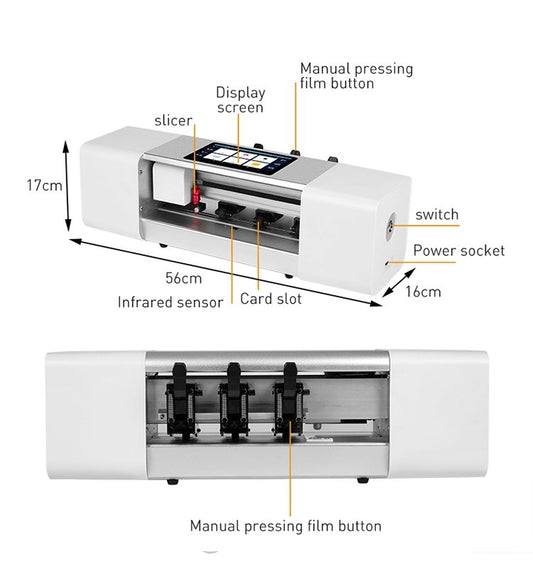 Manual pressing film button

Display screen

slicer

17cm

switch

Power socket

56cm

16cm

Infrared sensor

Card slot

Manual pressing film button