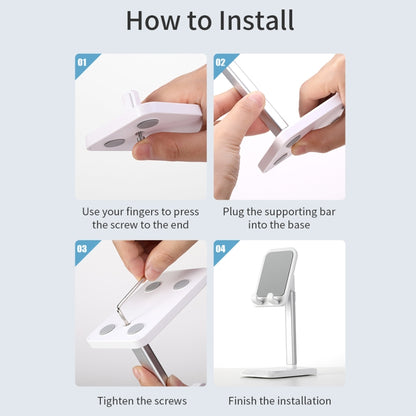 How to Install

01

Use your fingers to press the screw to the end

02

Plug the supporting bar into the base

03

Tighten the screws

04

Finish the installation