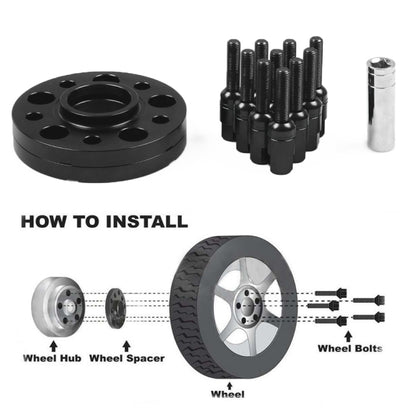 HOW TO INSTALL

Wheel Hub

Wheel Spacer

Wheel

Wheel Bolts