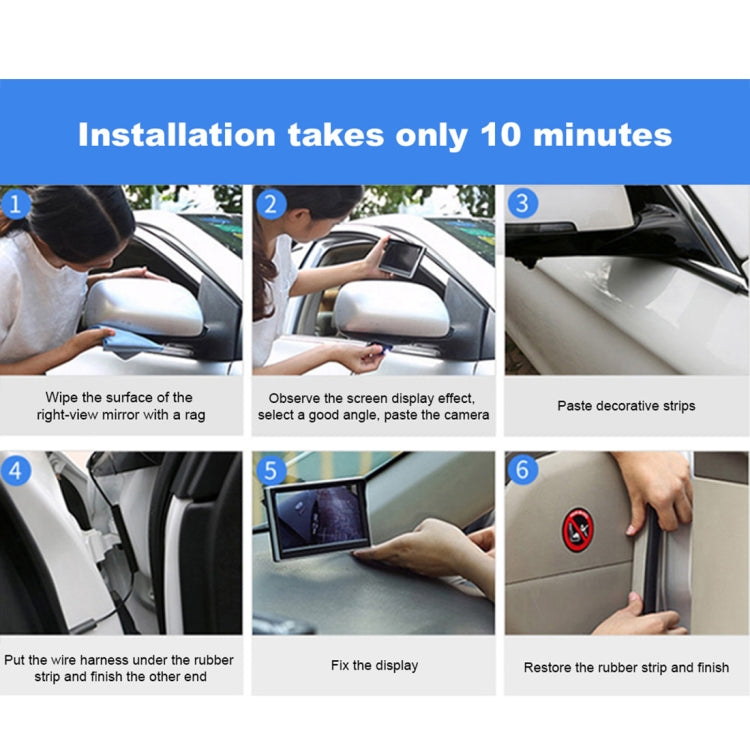 Installation takes only 10 minutes

1

Wipe the surface of the right-view mirror with a rag

2

Observe the screen display effect, select a good angle, paste the camera

3

Paste decorative strips

4

Put the wire harness under the rubber strip and finish the other end

5

Fix the display

6

Restore the rubber strip and finish