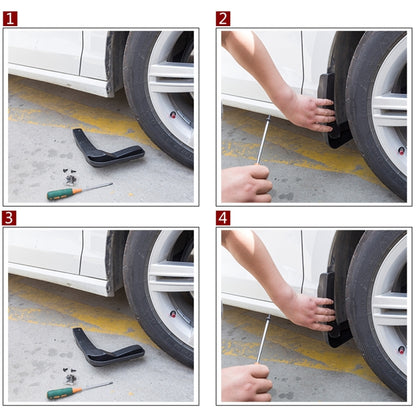 1

2

3

4