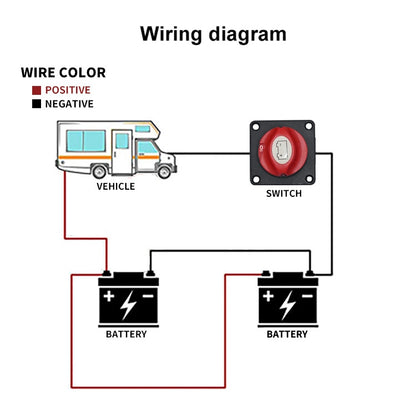 Wiring diagram

WIRE COLOR
POSITIVE
NEGATIVE

VEHICLE

SWITCH

+ −
BATTERY

+ −
BATTERY