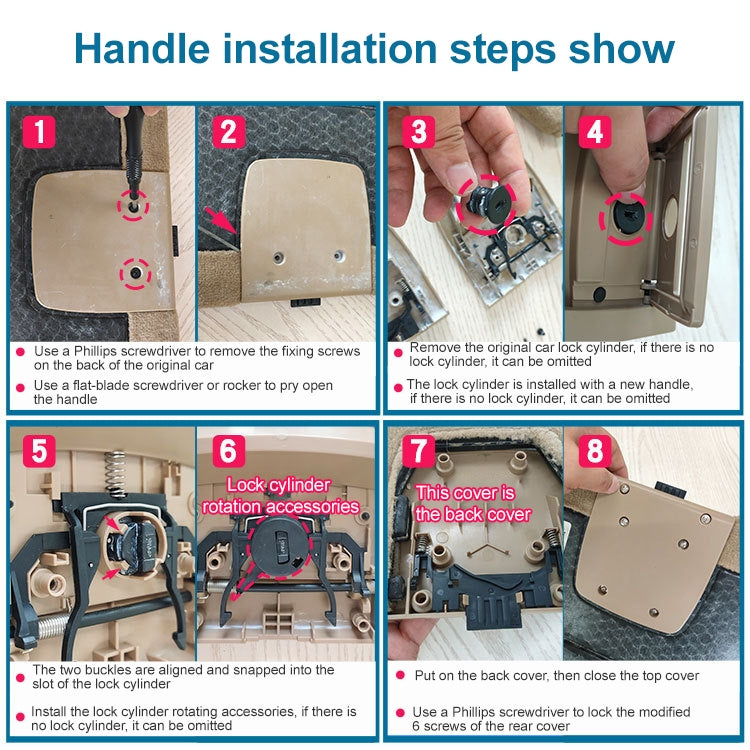 Handle installation steps show

1

2

Use a Phillips screwdriver to remove the fixing screws on the back of the original car

Use a flat-blade screwdriver or rocker to pry open the handle

3

4

Remove the original car lock cylinder, if there is no lock cylinder, it can be omitted

The lock cylinder is installed with a new handle, if there is no lock cylinder, it can be omitted

5

6

Lock cylinder rotation accessories

The two buckles are aligned and snapped into the slot of the lock cylinder

Install the lock cylinder rotating accessories, if there is no lock cylinder, it can be omitted

7

This cover is the back cover

8

Put on the back cover, then close the top cover

Use a Phillips screwdriver to lock the modified 6 screws of the rear cover