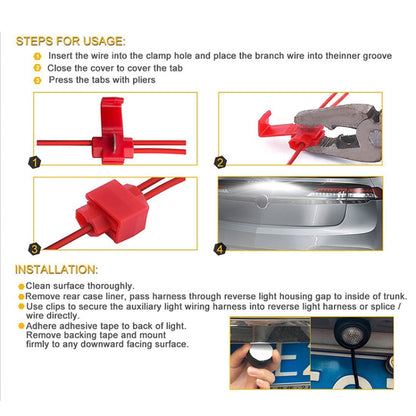 STEPS FOR USAGE:

1 Insert the wire into the clamp hole and place the branch wire into theinner groove

2 Close the cover to cover the tab

3 Press the tabs with pliers

1

2

3

4

INSTALLATION:

Clean surface thoroughly.

Remove rear case liner, pass harness through reverse light housing gap to inside of trunk.

Use clips to secure the auxiliary light wiring harness into reverse light harness or splice / wire directly.

Adhere adhesive tape to back of light. Remove backing tape and mount firmly to any downward facing surface.