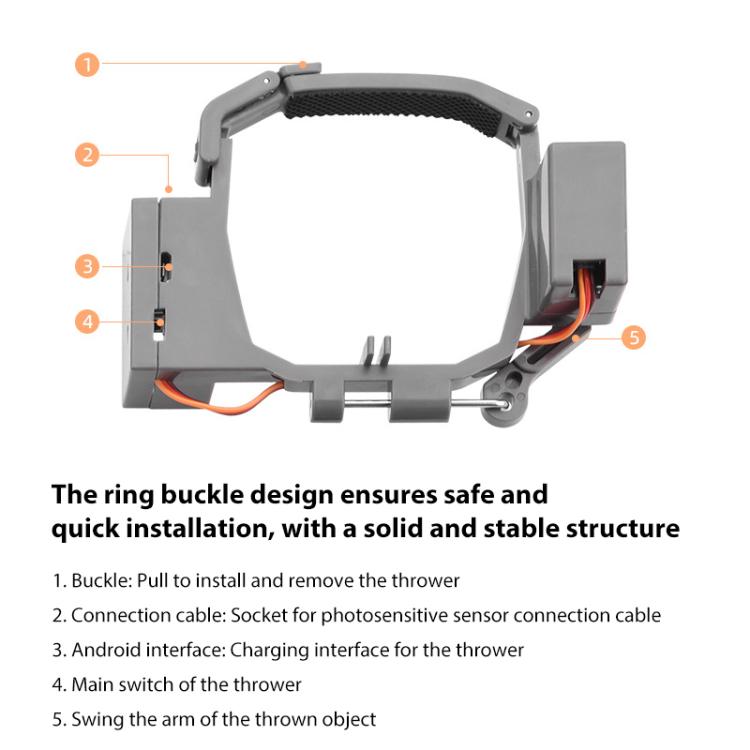 1

2

3

4

5

The ring buckle design ensures safe and quick installation, with a solid and stable structure

1. Buckle: Pull to install and remove the thrower

2. Connection cable: Socket for photosensitive sensor connection cable

3. Android interface: Charging interface for the thrower

4. Main switch of the thrower

5. Swing the arm of the thrown object