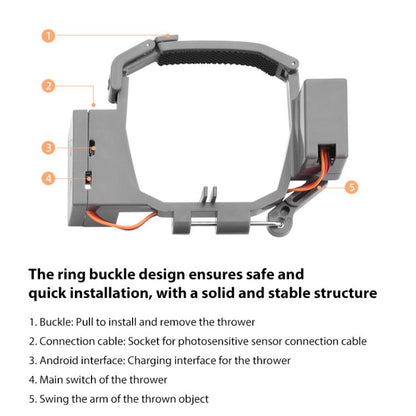 1

2

3

4

5

The ring buckle design ensures safe and quick installation, with a solid and stable structure

1. Buckle: Pull to install and remove the thrower

2. Connection cable: Socket for photosensitive sensor connection cable

3. Android interface: Charging interface for the thrower

4. Main switch of the thrower

5. Swing the arm of the thrown object