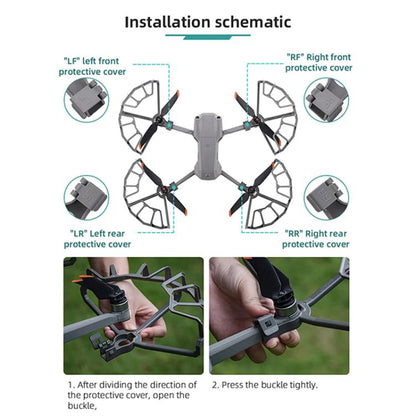 Installation schematic

"LF" left front protective cover

"RF" Right front protective cover

"LR" Left rear protective cover

"RR" Right rear protective cover

1. After dividing the direction of the protective cover, open the buckle,

2. Press the buckle tightly.