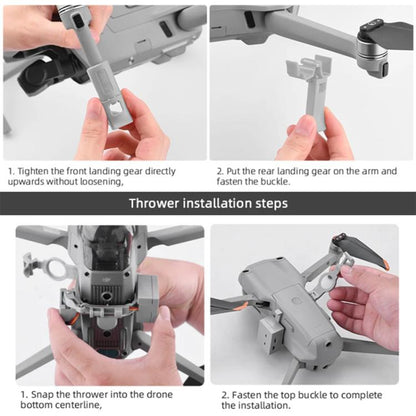 1. Tighten the front landing gear directly upwards without loosening,

2. Put the rear landing gear on the arm and fasten the buckle.

Thrower installation steps

1. Snap the thrower into the drone bottom centerline,

2. Fasten the top buckle to complete the installation.