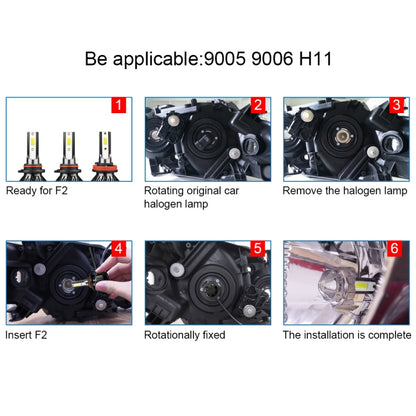 Be applicable:9005 9006 H11

1
Ready for F2

2
Rotating original car halogen lamp

3
Remove the halogen lamp

4
Insert F2

5
Rotationally fixed

6
The installation is complete