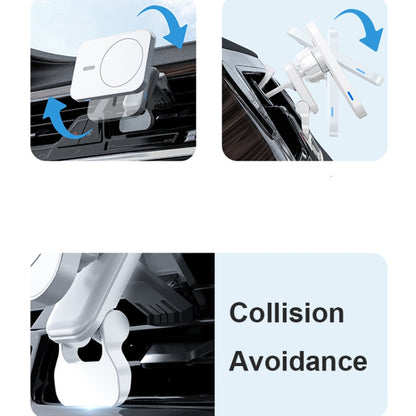 Collision Avoidance