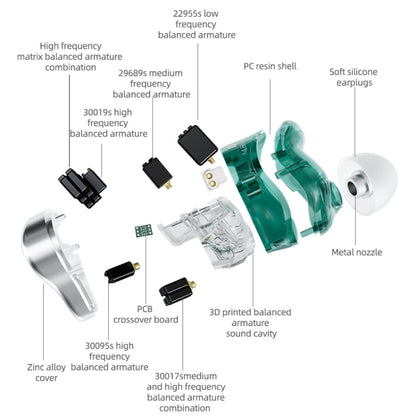 22955s low frequency balanced armature

High frequency matrix balanced armature combination

29689s medium frequency balanced armature

PC resin shell

Soft silicone earplugs

30019s high frequency balanced armature

Metal nozzle

PCB crossover board

3D printed balanced armature sound cavity

30095s high frequency balanced armature

Zinc alloy cover

30017smedium and high frequency balanced armature combination