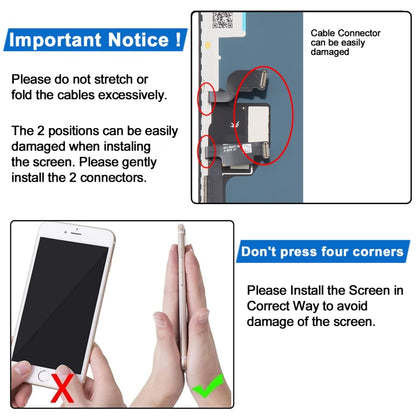 Important Notice !

Please do not stretch or fold the cables excessively.

The 2 positions can be easily damaged when instaling the screen. Please gently install the 2 connectors.

Cable Connector can be easily damaged

Don't press four corners

Please Install the Screen in Correct Way to avoid damage of the screen.