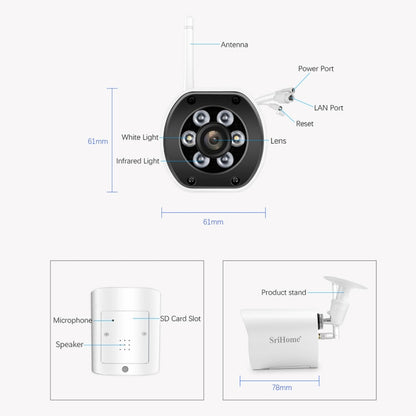 Antenna

Power Port

LAN Port

Reset

61mm

White Light

Lens

Infrared Light

61mm

Microphone

SD Card Slot

Speaker

Product stand

SriHome

78mm