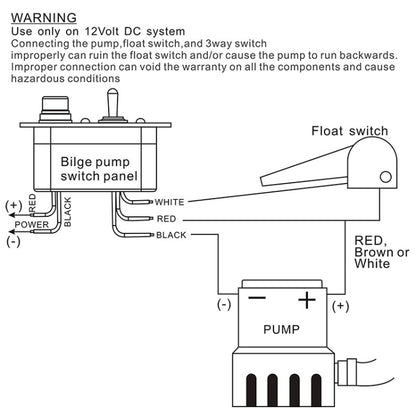 WARNING
Use only on 12Volt DC system
Connecting the pump,float switch,and 3way switch improperly can ruin the float switch and/or cause the pump to run backwards. Improper connection can void the warranty on all the components and cause hazardous conditions

Bilge pump switch panel

Float switch

(+)
RED
POWER
BLACK
(-)

WHITE
RED
BLACK

RED, Brown or White

(-)
−
+
(+)
PUMP