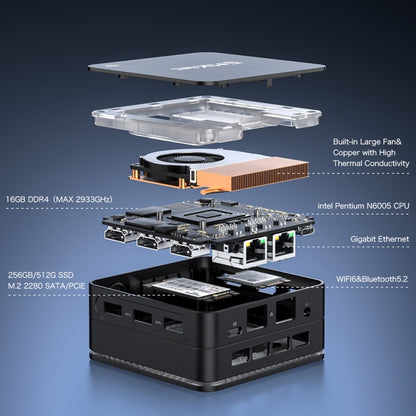 Built-in Large Fan&
Copper with High
Thermal Conductivity

16GB DDR4 (MAX 2933GHz)

intel Pentium N6005 CPU

Gigabit Ethernet

256GB/512G SSD
M.2 2280 SATA/PCIE

WIFI6&Bluetooth5.2