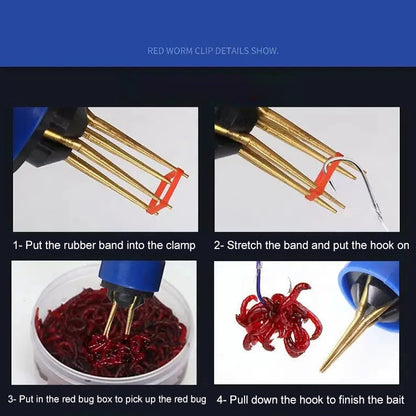 RED WORM CLIP DETAILS SHOW.

1- Put the rubber band into the clamp

2- Stretch the band and put the hook on

3- Put in the red bug box to pick up the red bug

4- Pull down the hook to finish the bait